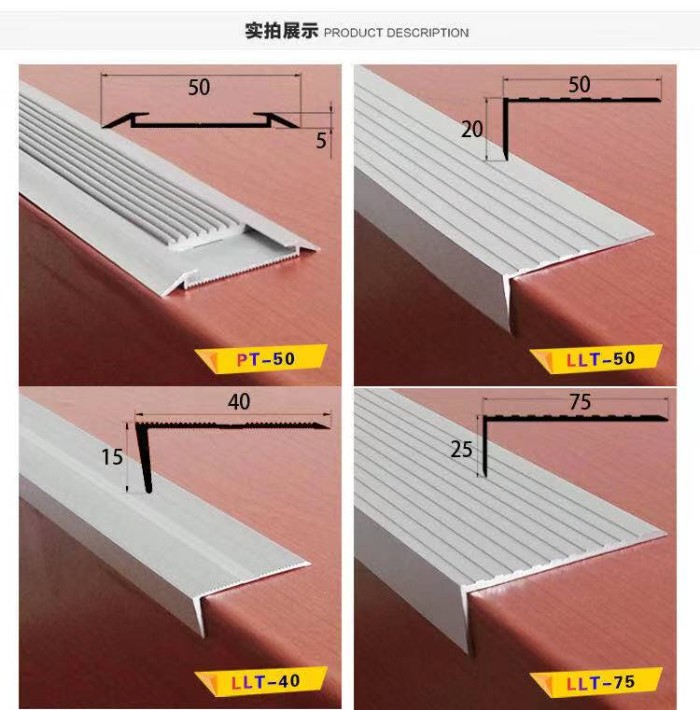 实拍展示 PRODUCT DESCRIPTION

50
5
PT-50

50
20
LLT-50

40
15
LLT-40

75
25
LLT-75