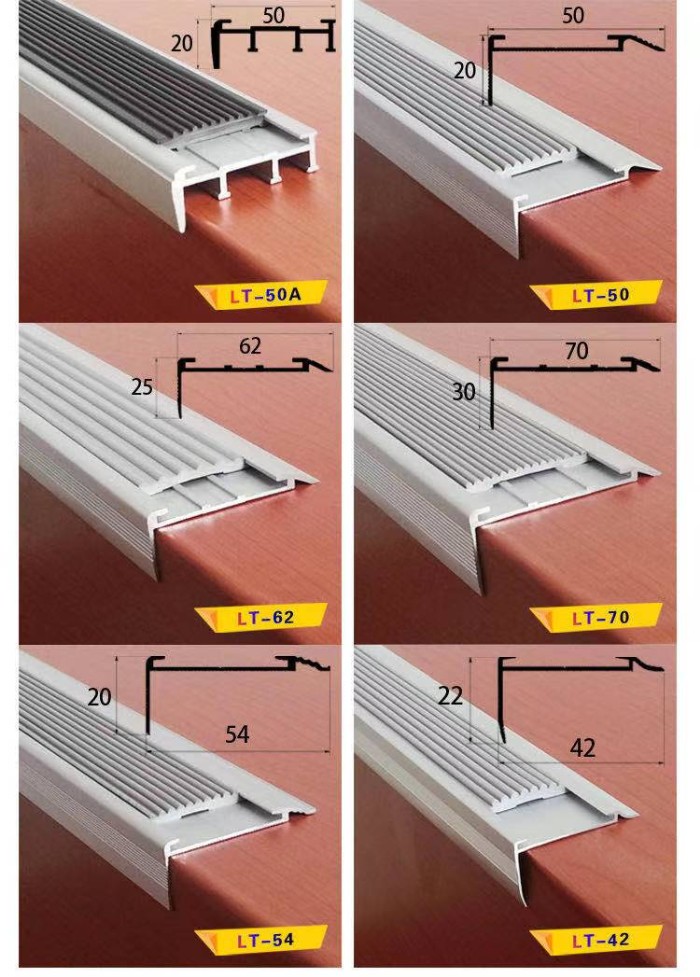 50
20
LT-50A

50
20
LT-50

62
25
LT-62

70
30
LT-70

20
54
LT-54

22
42
LT-42